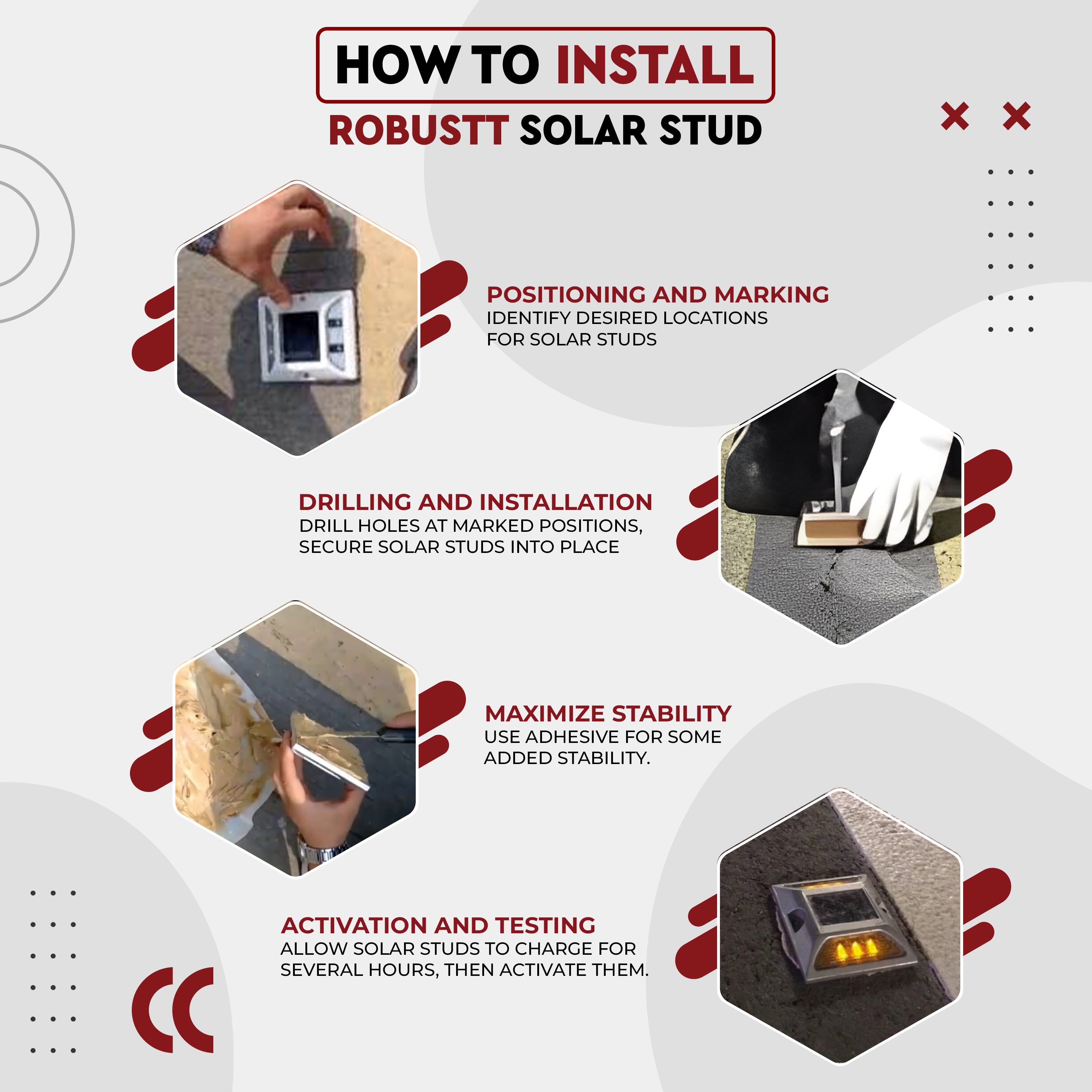 HOW TO INSTALL
ROBUSTT SOLAR STUD

POSITIONING AND MARKING
IDENTIFY DESIRED LOCATIONS FOR SOLAR STUDS

DRILLING AND INSTALLATION
DRILL HOLES AT MARKED POSITIONS, SECURE SOLAR STUDS INTO PLACE

MAXIMIZE STABILITY
USE ADHESIVE FOR SOME ADDED STABILITY.

ACTIVATION AND TESTING
ALLOW SOLAR STUDS TO CHARGE FOR SEVERAL HOURS, THEN ACTIVATE THEM.