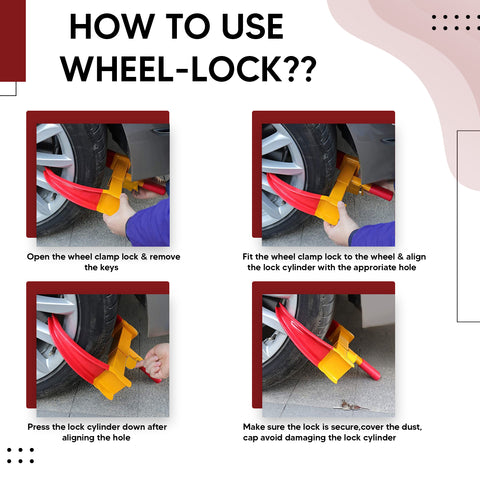 HOW TO USE WHEEL-LOCK??

Open the wheel clamp lock & remove the keys

Fit the wheel clamp lock to the wheel & align the lock cylinder with the approriate hole

Press the lock cylinder down after aligning the hole

Make sure the lock is secure,cover the dust, cap avoid damaging the lock cylinder